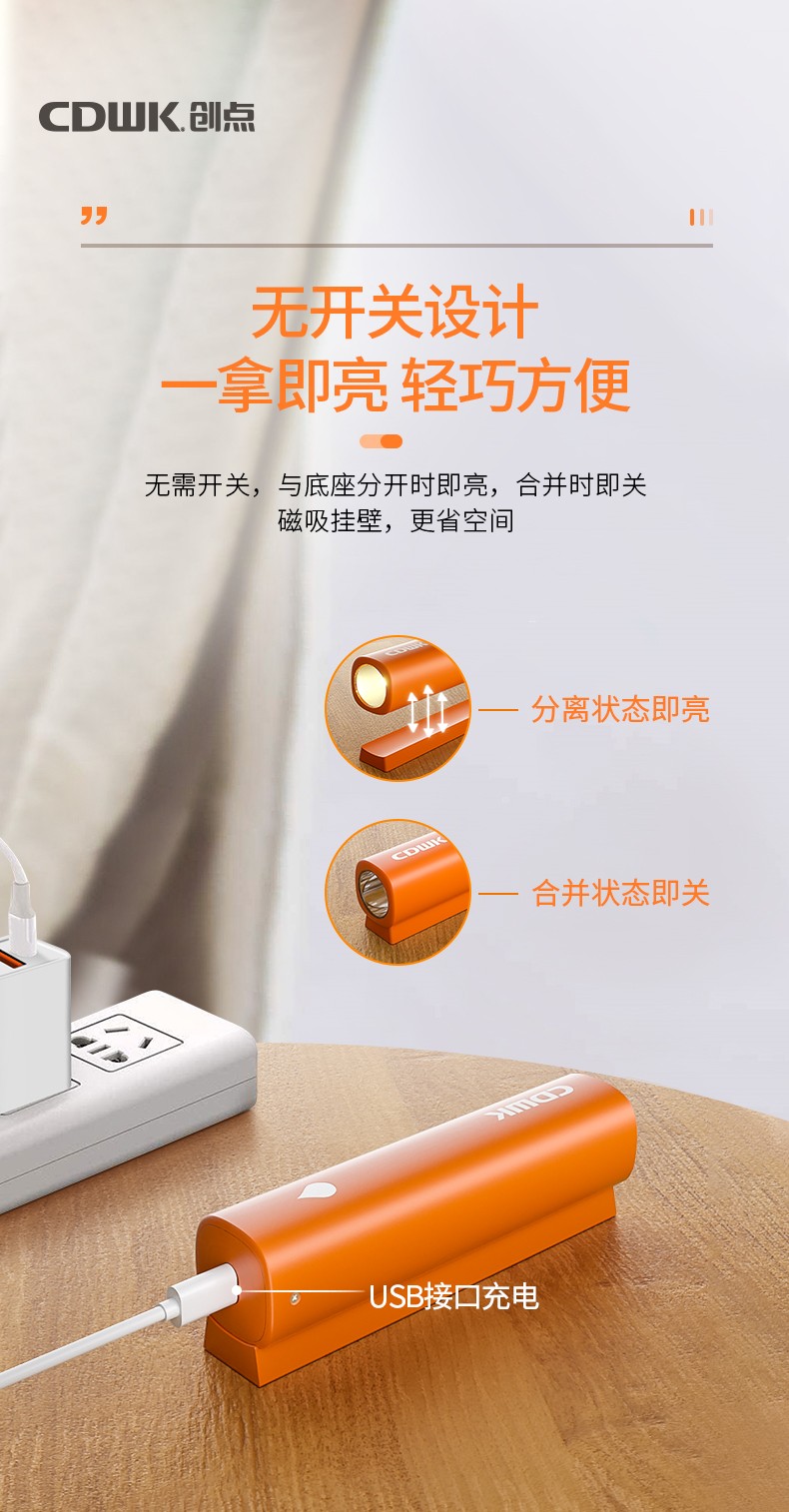 CDWK 创点

无开关设计
一拿即亮 轻巧方便

无需开关，与底座分开时即亮，合并时即关
磁吸挂壁，更省空间

CDWK

分离状态即亮

CDWK

合并状态即关

CDWK

USB接口充电