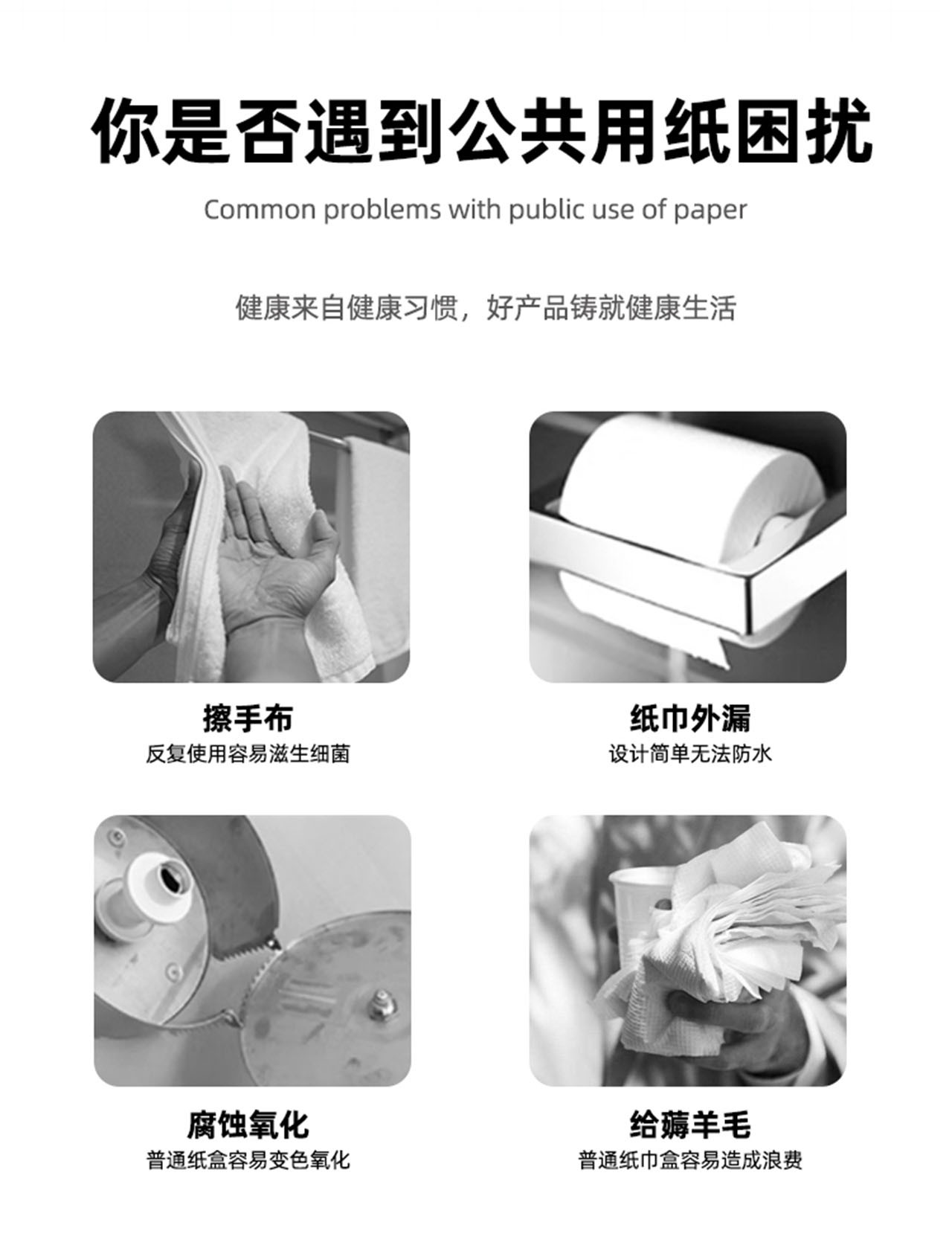 你是否遇到公共用纸困扰

Common problems with public use of paper

健康来自健康习惯，好产品铸就健康生活

擦手布
反复使用容易滋生细菌

纸巾外漏
设计简单无法防水

腐蚀氧化
普通纸盒容易变色氧化

给薅羊毛
普通纸巾盒容易造成浪费